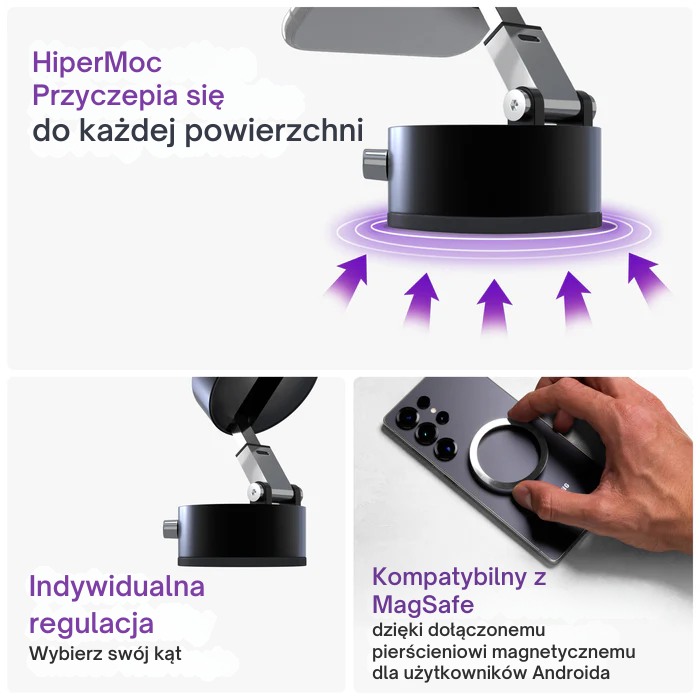 HiperMoc
Przyczepia się
do każdej powierzchni

Indywidualna regulacja
Wybierz swój kąt

Kompatybilny z MagSafe
dzięki dołączonemu pierścieniowi magnetycznemu dla użytkowników Androida